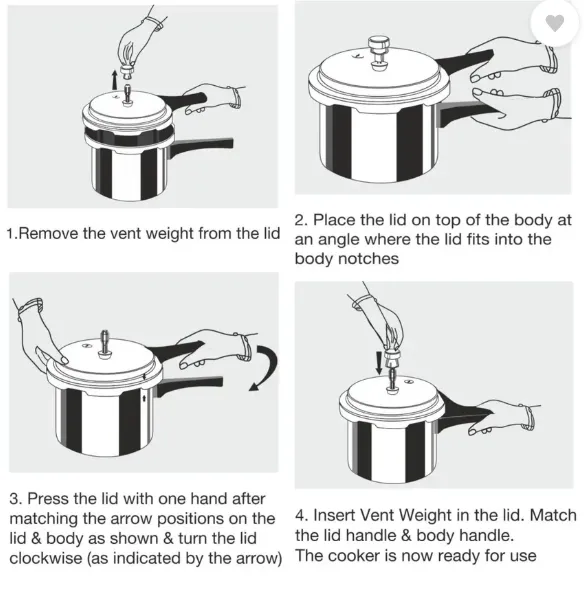 1.Remove the vent weight from the lid

2. Place the lid on top of the body at an angle where the lid fits into the body notches

3. Press the lid with one hand after matching the arrow positions on the lid & body as shown & turn the lid clockwise (as indicated by the arrow)

4. Insert Vent Weight in the lid. Match the lid handle & body handle.
The cooker is now ready for use